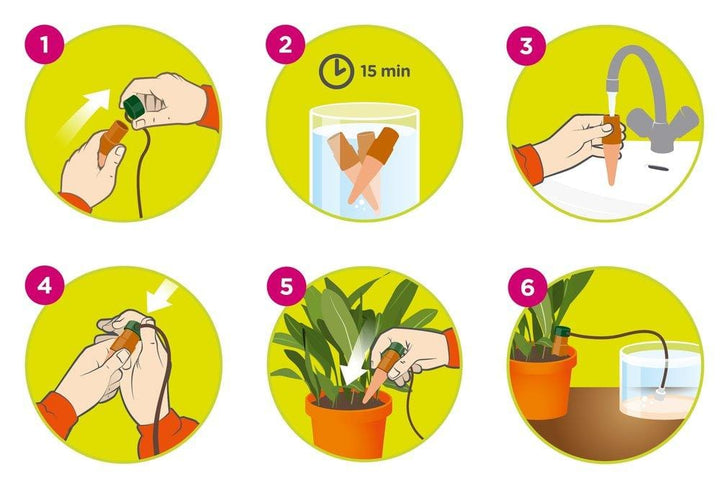 1

2

15 min

3

4

5

6